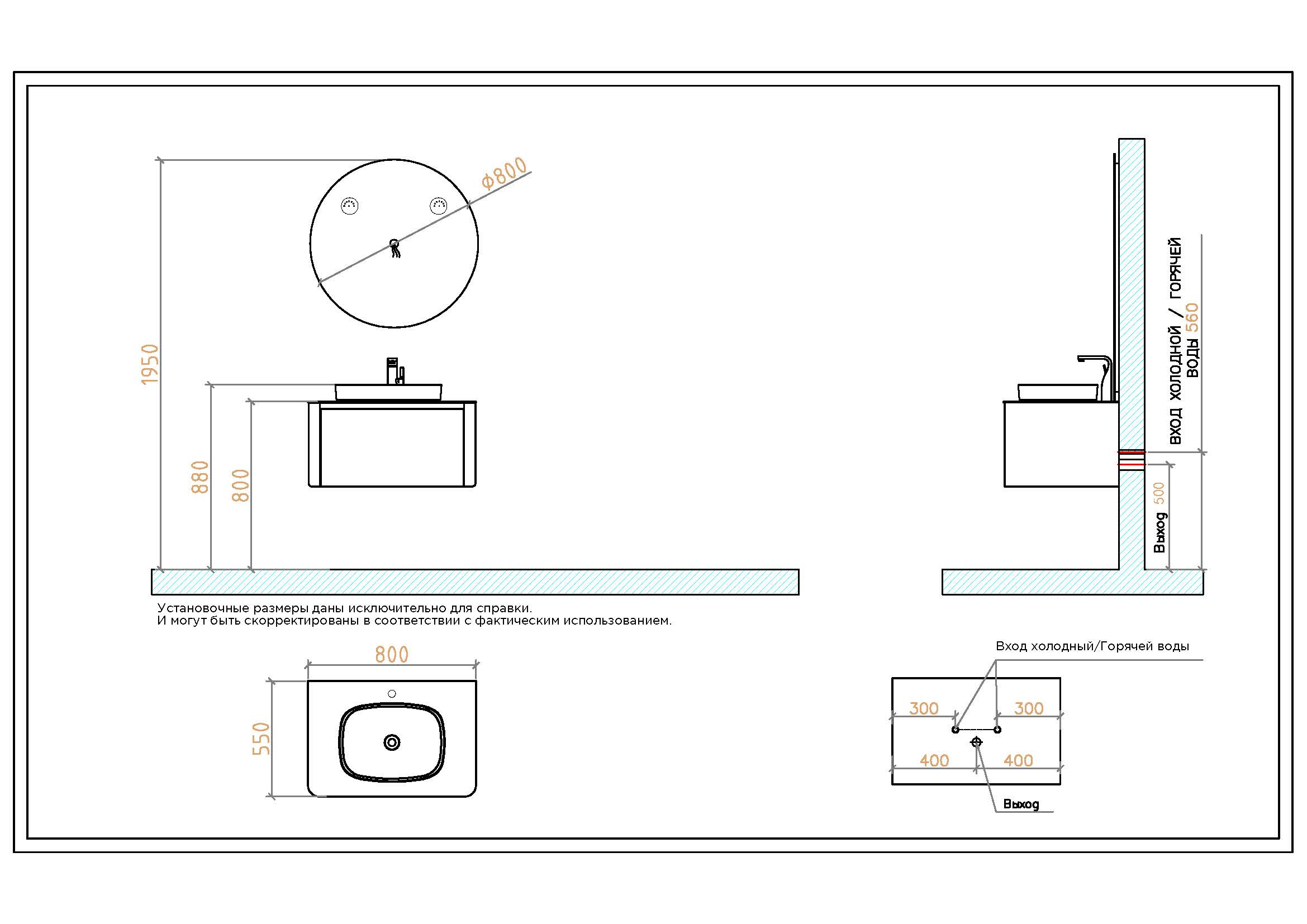 Φ800

1950

880

800

ВХОД ХОЛОДНОЙ / ГОРЯЧЕЙ ВОДЫ 560

Выход 500

Установочные размеры даны исключительно для справки.
И могут быть скорректированы в соответствии с фактическим использованием.

800

550

Вход холодный/Горячей воды

300

300

400

400

Выход